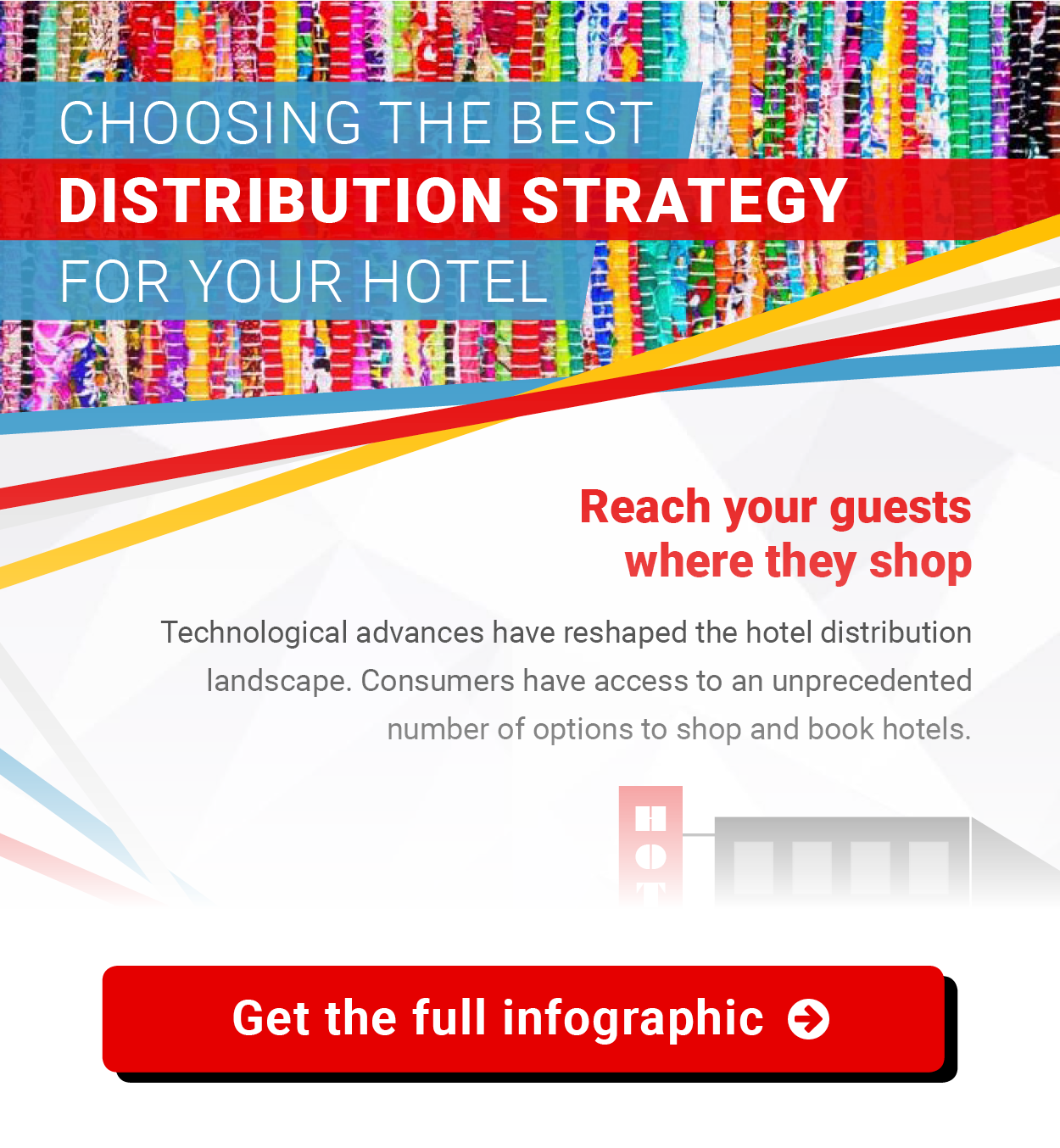 CHOOSING THE BEST
DISTRIBUTION STRATEGY
FOR YOUR HOTEL

Reach your guests where they shop

Technological advances have reshaped the hotel distribution landscape. Consumers have access to an unprecedented number of options to shop and book hotels.

HOT

Get the full infographic