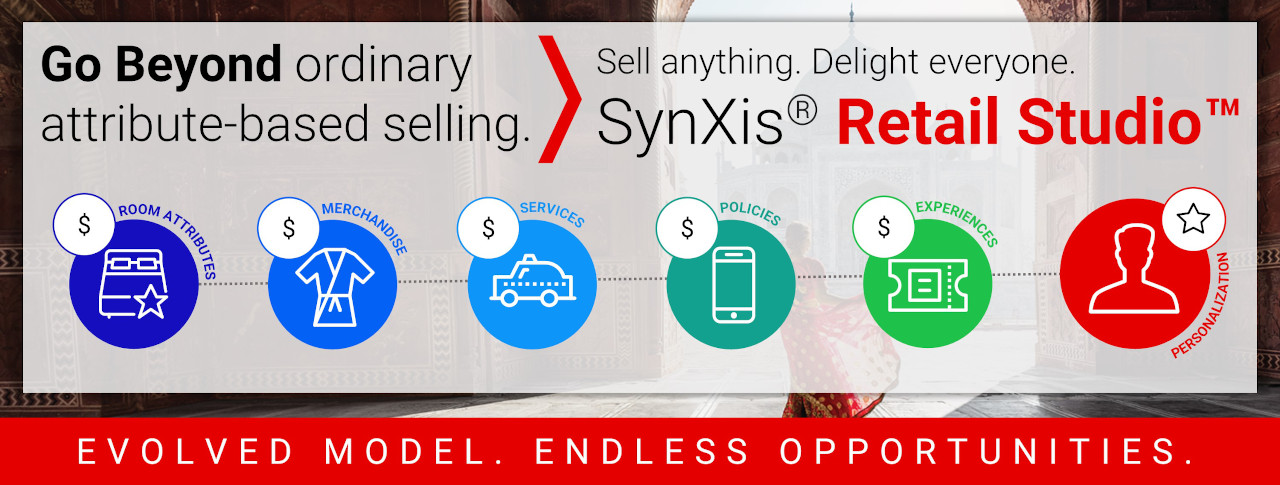 Go Beyond ordinary attribute-based selling.

Sell anything. Delight everyone.
SynXis® Retail Studio™

$ ROOM ATTRIBUTES
$ MERCHANDISE
$ SERVICES
$ POLICIES
$ EXPERIENCES
PERSONALIZATION

EVOLVED MODEL. ENDLESS OPPORTUNITIES.